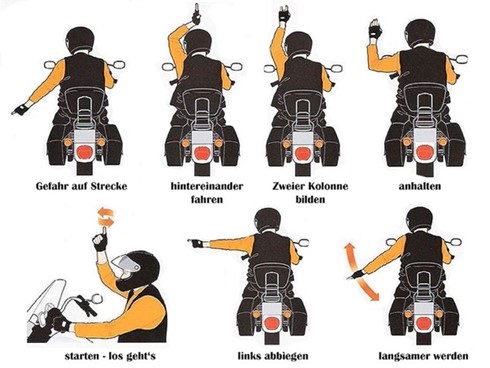 Gefahr auf Strecke

hintereinander fahren

Zweier Kolonne bilden

anhalten

starten - los geht's

links abbiegen

langsamer werden